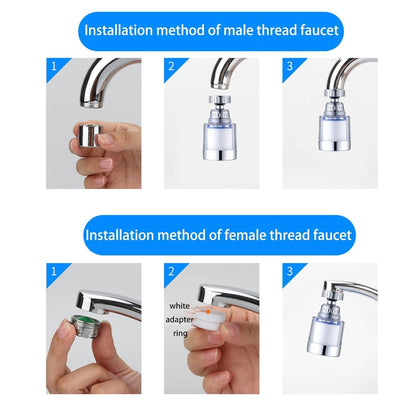 Installation method of male thread faucet

1

2

3

Installation method of female thread faucet

1

2

white adapter ring

3