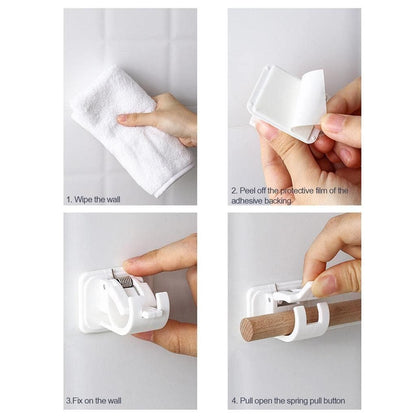 1. Wipe the wall

2. Peel off the protective film of the adhesive backing

3.Fix on the wall

4. Pull open the spring pull button