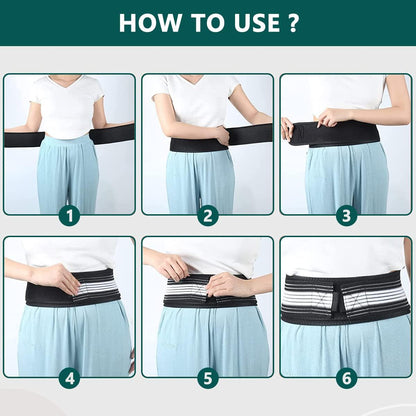 HOW TO USE ?

1

2

3

4

5

6