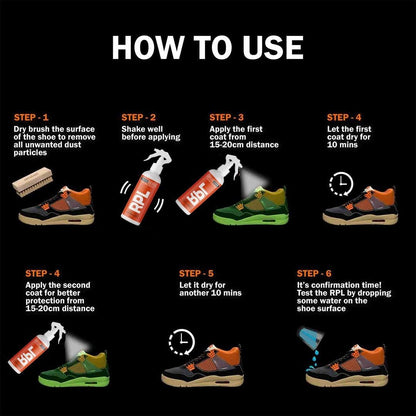 HOW TO USE

STEP - 1
Dry brush the surface of the shoe to remove all unwanted dust particles

STEP - 2
Shake well before applying

RPL

STEP - 3
Apply the first coat from 15-20cm distance

RPL

STEP - 4
Let the first coat dry for 10 mins

STEP - 4
Apply the second coat for better protection from 15-20cm distance

RPL

STEP - 5
Let it dry for another 10 mins

STEP - 6
It's confirmation time! Test the RPL by dropping some water on the shoe surface