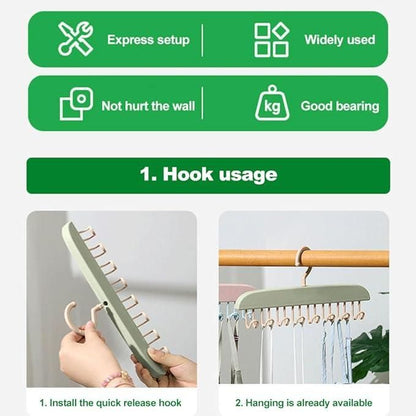 Express setup

Widely used

Not hurt the wall

kg

Good bearing

1. Hook usage

1. Install the quick release hook

2. Hanging is already available